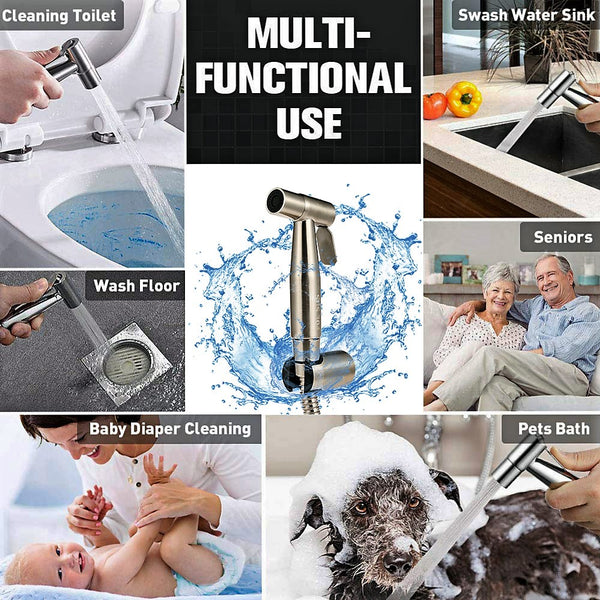 Cleaning Toilet

MULTI-FUNCTIONAL USE

Swash Water Sink

Seniors

Wash Floor

Baby Diaper Cleaning

Pets Bath